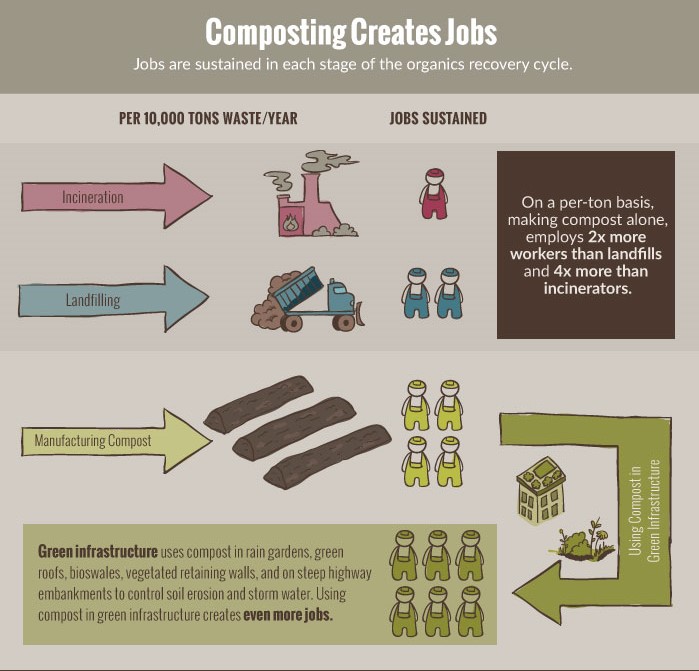 Composting Creates Jobs

Jobs are sustained in each stage of the organics recovery cycle.

PER 10,000 TONS WASTE/YEAR

JOBS SUSTAINED

Incineration

Landfilling

On a per-ton basis, making compost alone, employs 2x more workers than landfills and 4x more than incinerators.

Manufacturing Compost

Using Compost in Green Infrastructure

Green infrastructure uses compost in rain gardens, green roofs, bioswales, vegetated retaining walls, and on steep highway embankments to control soil erosion and storm water. Using compost in green infrastructure creates even more jobs.