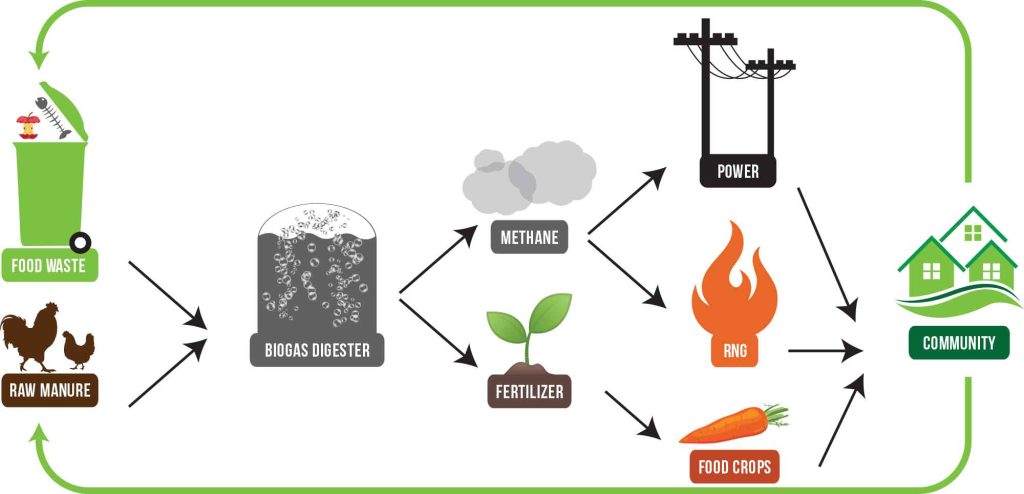 FOOD WASTE

RAW MANURE

BIOGAS DIGESTER

METHANE

FERTILIZER

POWER

RNG

FOOD CROPS

COMMUNITY